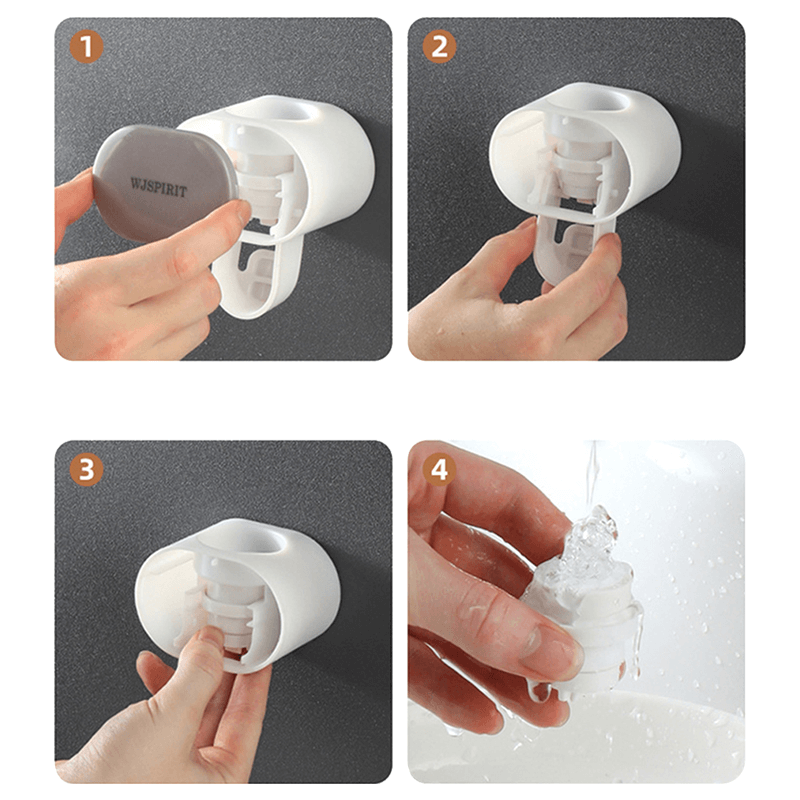 1

WJSPIRIT

2

3

4